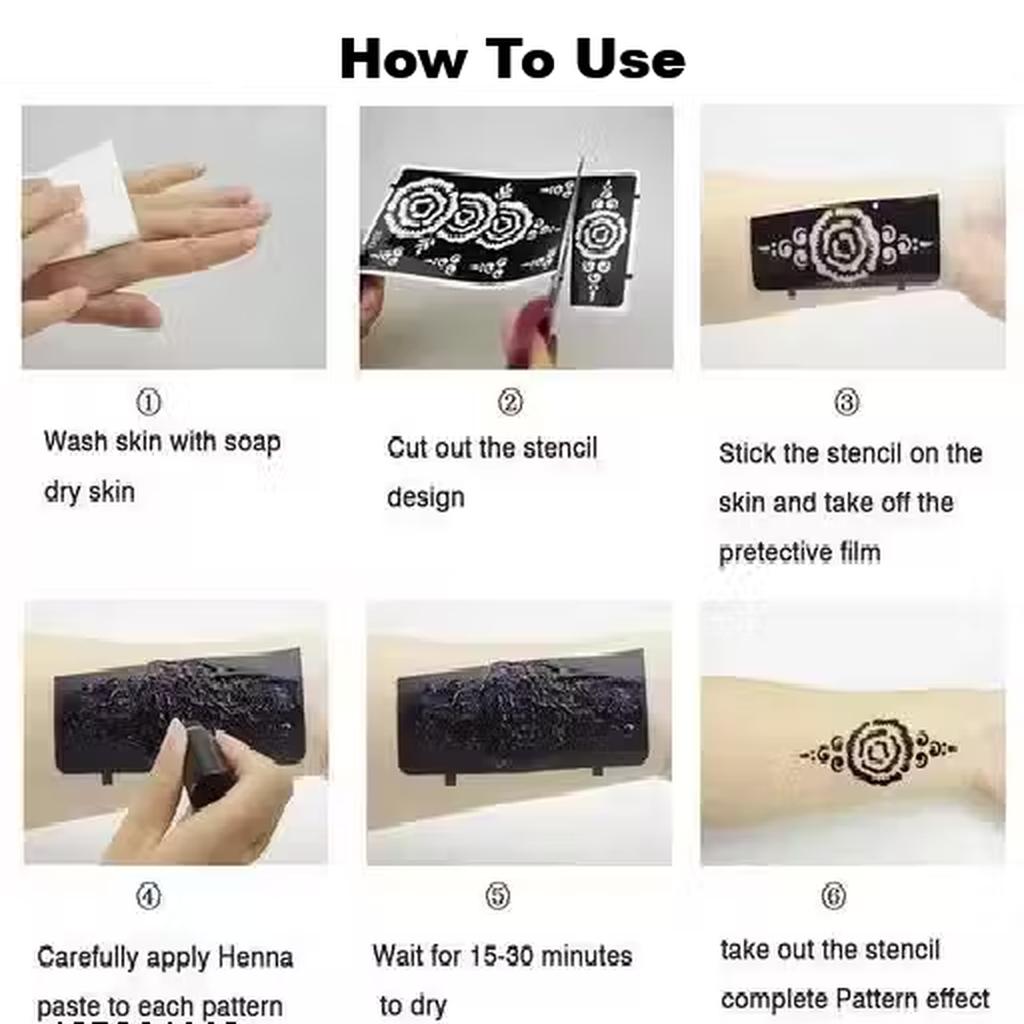 How To Use

①
Wash skin with soap dry skin

②
Cut out the stencil design

③
Stick the stencil on the skin and take off the pretective film

④
Carefully apply Henna paste to each pattern

⑤
Wait for 15-30 minutes to dry

⑥
take out the stencil complete Pattern effect